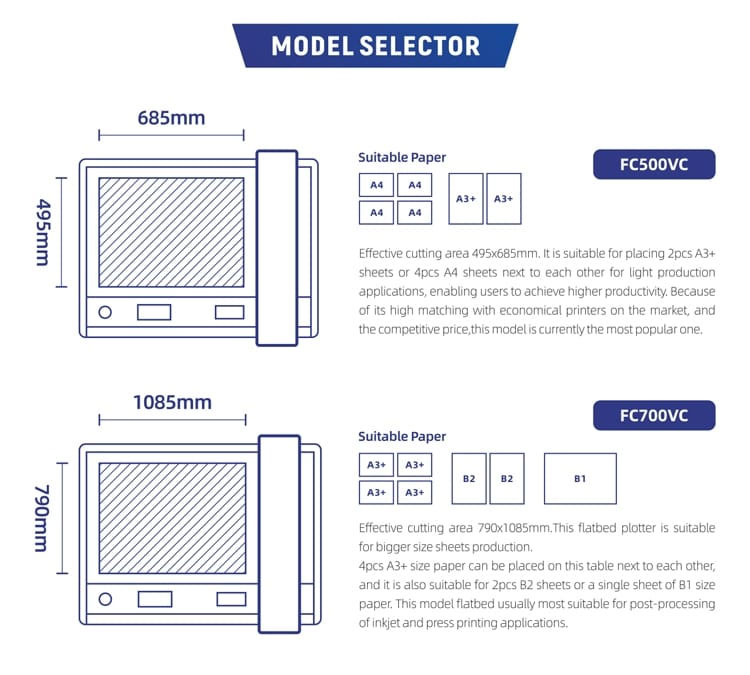 MODEL SELECTOR

685mm

495mm

Suitable Paper

FC500VC

A4 A4
A4 A4
A3+ A3+

Effective cutting area 495x685mm. It is suitable for placing 2pcs A3+ sheets or 4pcs A4 sheets next to each other for light production applications, enabling users to achieve higher productivity. Because of its high matching with economical printers on the market, and the competitive price,this model is currently the most popular one.

1085mm

790mm

FC700VC

Suitable Paper

A3+ A3+
A3+ A3+
B2 B2
B1

Effective cutting area 790x1085mm.This flatbed plotter is suitable for bigger size sheets production.
4pcs A3+ size paper can be placed on this table next to each other, and it is also suitable for 2pcs B2 sheets or a single sheet of B1 size paper. This model flatbed usually most suitable for post-processing of inkjet and press printing applications.